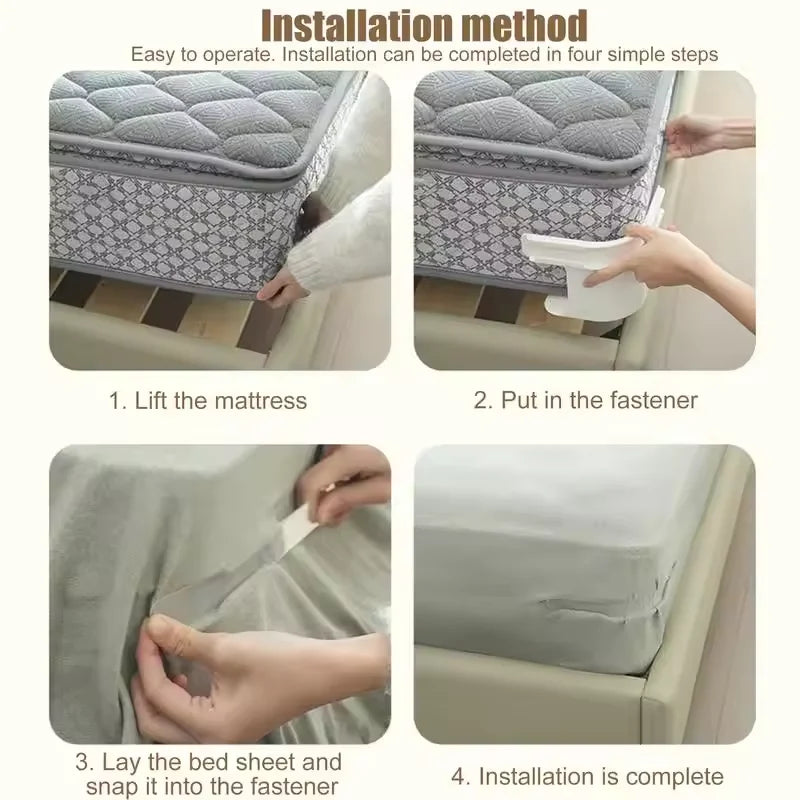 Installation method

Easy to operate. Installation can be completed in four simple steps

1. Lift the mattress

2. Put in the fastener

3. Lay the bed sheet and snap it into the fastener

4. Installation is complete