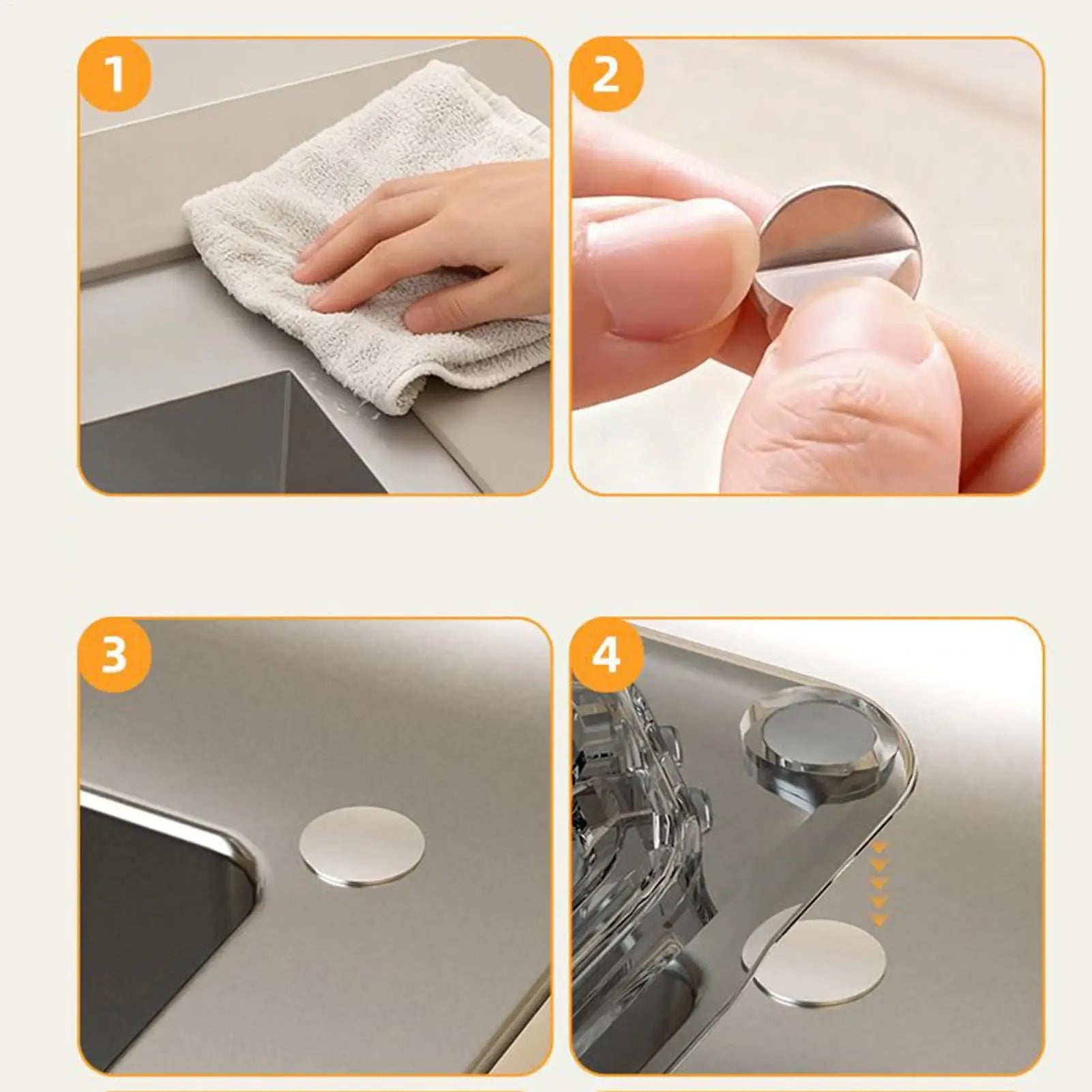 1

2

3

4