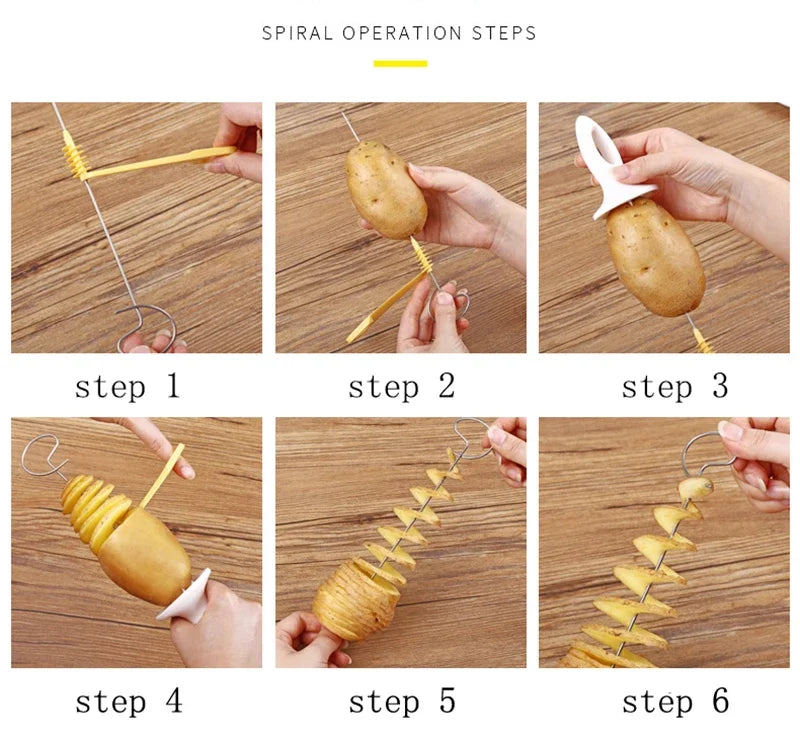 SPIRAL OPERATION STEPS

step 1

step 2

step 3

step 4

step 5

step 6