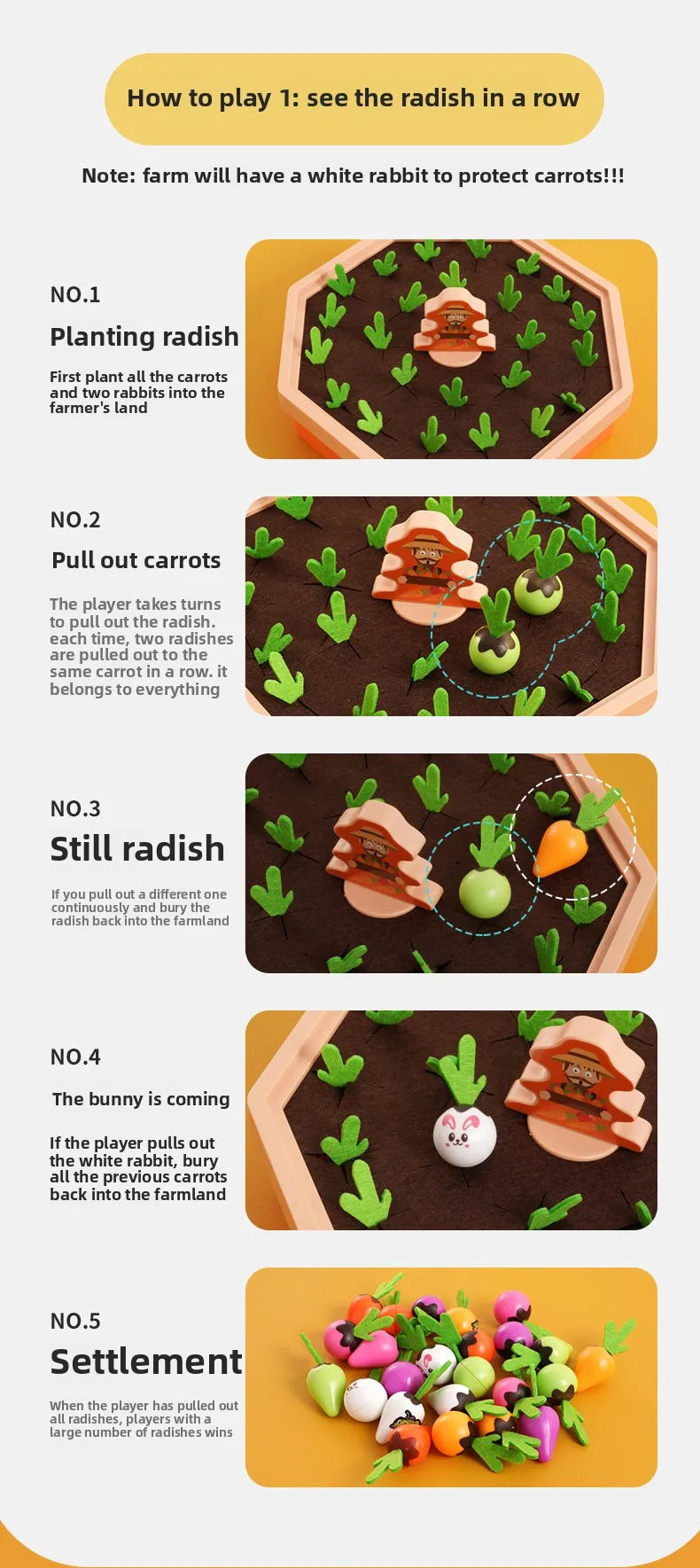 How to play 1: see the radish in a row

Note: farm will have a white rabbit to protect carrots!!!

NO.1
Planting radish
First plant all the carrots and two rabbits into the farmer's land

NO.2
Pull out carrots
The player takes turns to pull out the radish. each time, two radishes are pulled out to the same carrot in a row. it belongs to everything

NO.3
Still radish
If you pull out a different one continuously and bury the radish back into the farmland

NO.4
The bunny is coming
If the player pulls out the white rabbit, bury all the previous carrots back into the farmland

NO.5
Settlement
When the player has pulled out all radishes, players with a large number of radishes wins