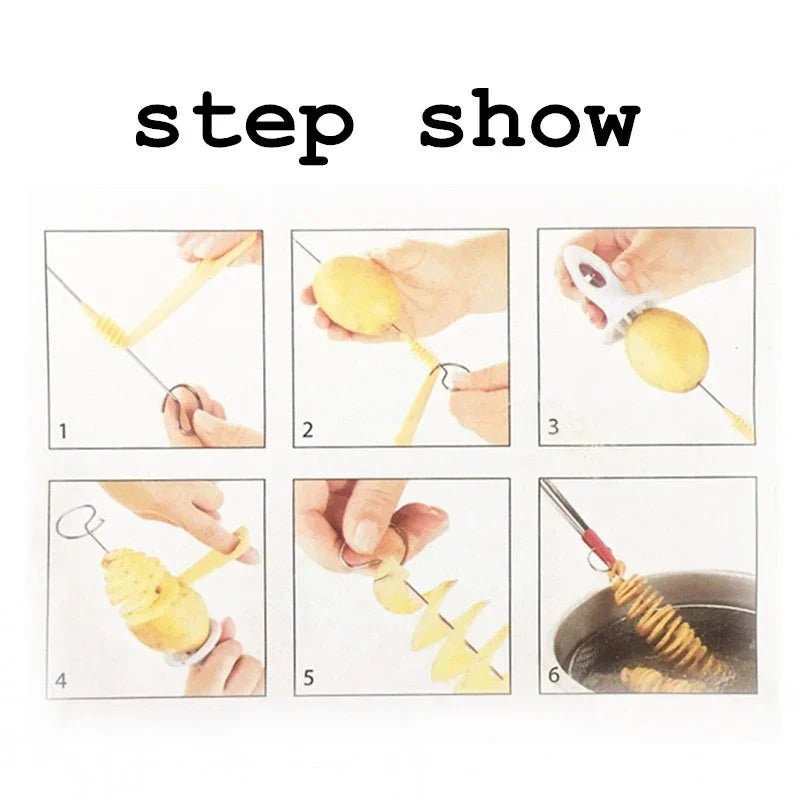 step show

1

2

3

4

5

6