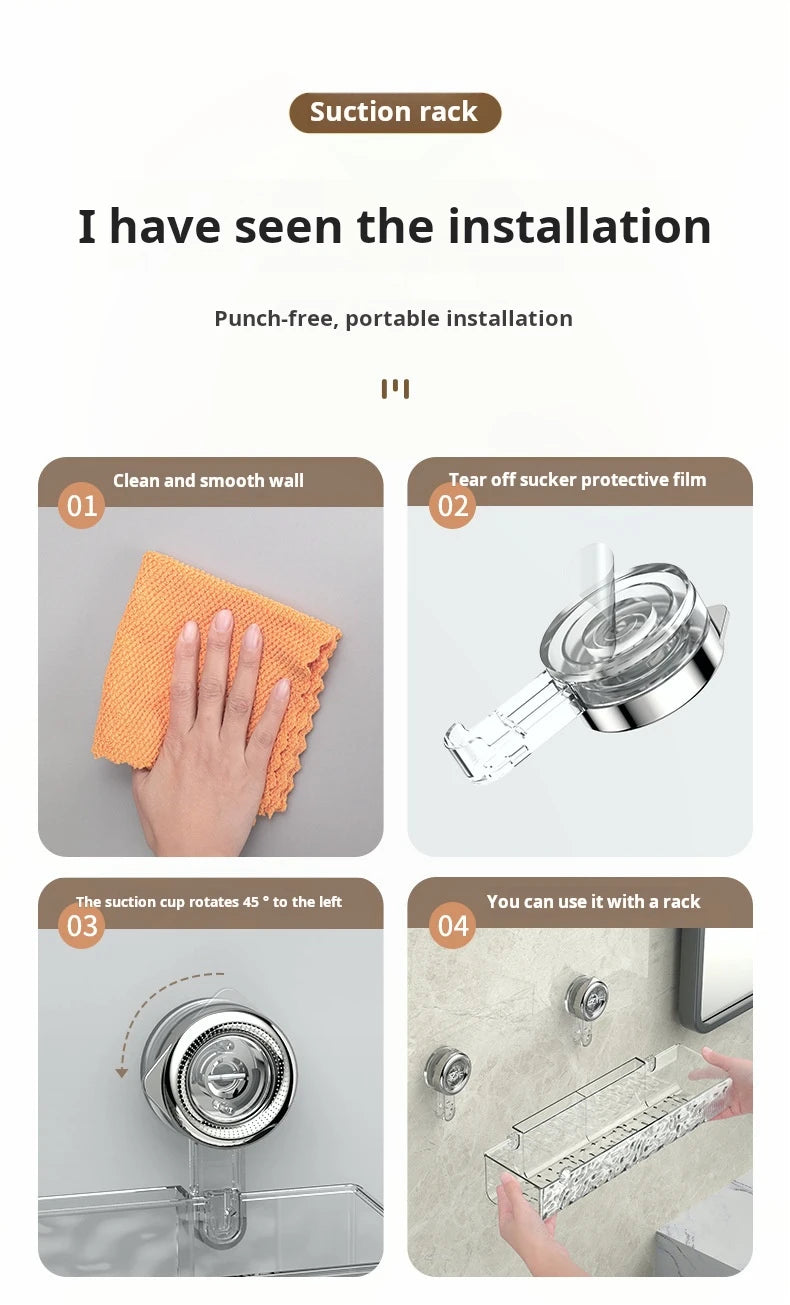 Suction rack

I have seen the installation

Punch-free, portable installation

01 Clean and smooth wall

02 Tear off sucker protective film

03 The suction cup rotates 45 ° to the left

04 You can use it with a rack